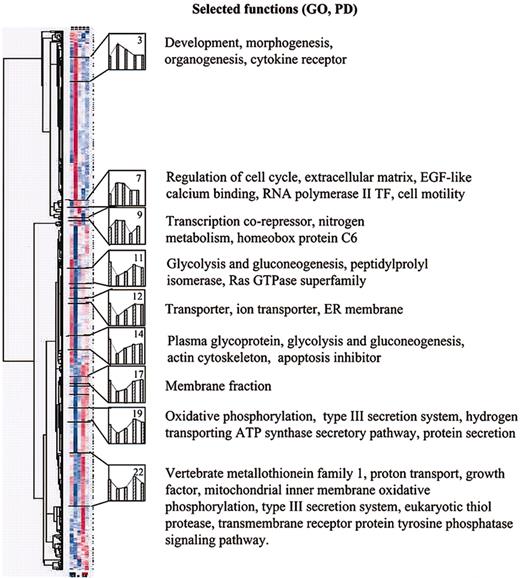 Selected functions (GO, PD)

3
Development, morphogenesis, organogenesis, cytokine receptor

7
Regulation of cell cycle, extracellular matrix, EGF-like calcium binding, RNA polymerase II TF, cell motility

9
Transcription co-repressor, nitrogen metabolism, homeobox protein C6

11
Glycolysis and gluconeogenesis, peptidylprolyl isomerase, Ras GTPase superfamily

12
Transporter, ion transporter, ER membrane

14
Plasma glycoprotein, glycolysis and gluconeogenesis, actin cytoskeleton, apoptosis inhibitor

17
Membrane fraction

19
Oxidative phosphorylation, type III secretion system, hydrogen transporting ATP synthase secretory pathway, protein secretion

22
Vertebrate metallothionein family 1, proton transport, growth factor, mitochondrial inner membrane oxidative phosphorylation, type III secretion system, eukaryotic thiol protease, transmembrane receptor protein tyrosine phosphatase signaling pathway.