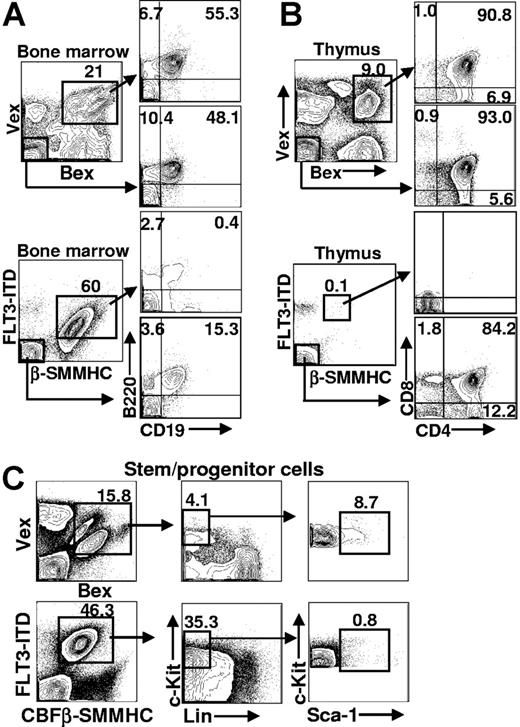 A

Bone marrow

21

Vex

Bex

6.7 55.3

10.4 48.1

Bone marrow

60

FLT3-ITD

β-SMMHC

2.7 0.4

3.6 15.3

B220

CD19

B

Thymus

9.0

Vex

Bex

1.0 90.8

6.9

0.9 93.0

5.6

Thymus

0.1

FLT3-ITD

β-SMMHC

1.8 84.2

12.2

CD8

CD4

C

Stem/progenitor cells

15.8

Vex

Bex

4.1

8.7

46.3

FLT3-ITD

CBFβ-SMMHC

35.3

c-Kit

Lin

0.8

c-Kit

Sca-1