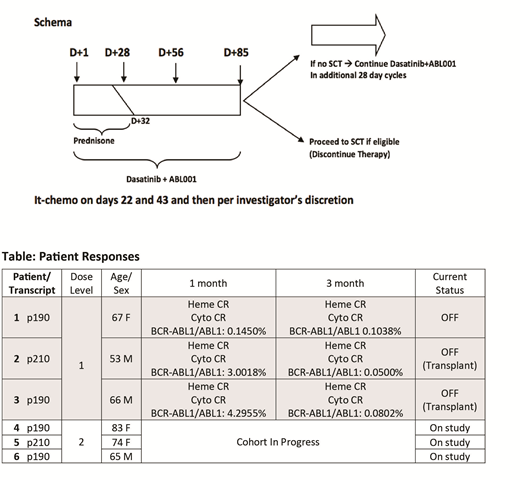 Schema

D+1 D+28 D+56 D+85

D+32

Prednisone

Dasatinib + ABL001

If no SCT → Continue Dasatinib+ABL001 In additional 28 day cycles

Proceed to SCT if eligible (Discontinue Therapy)

It-chemo on days 22 and 43 and then per investigator's discretion

Table: Patient Responses

| Patient/ Transcript | Dose Level | Age/ Sex | 1 month | 3 month | Current Status |
|---|---|---|---|---|---|
| 1 p190 | 1 | 67 F | Heme CR Cyto CR BCR-ABL1/ABL1: 0.1450% | Heme CR Cyto CR BCR-ABL1/ABL1 0.1038% | OFF |
| 2 p210 | 1 | 53 M | Heme CR Cyto CR BCR-ABL1/ABL1: 3.0018% | Heme CR Cyto CR BCR-ABL1/ABL1: 0.0500% | OFF (Transplant) |
| 3 p190 | 1 | 66 M | Heme CR Cyto CR BCR-ABL1/ABL1: 4.2955% | Heme CR Cyto CR BCR-ABL1/ABL1: 0.0802% | OFF (Transplant) |
| 4 p190 | 2 | 83 F | Cohort In Progress | Cohort In Progress | On study |
| 5 p210 | 2 | 74 F | Cohort In Progress | Cohort In Progress | On study |
| 6 p190 | 2 | 65 M | Cohort In Progress | Cohort In Progress | On study |