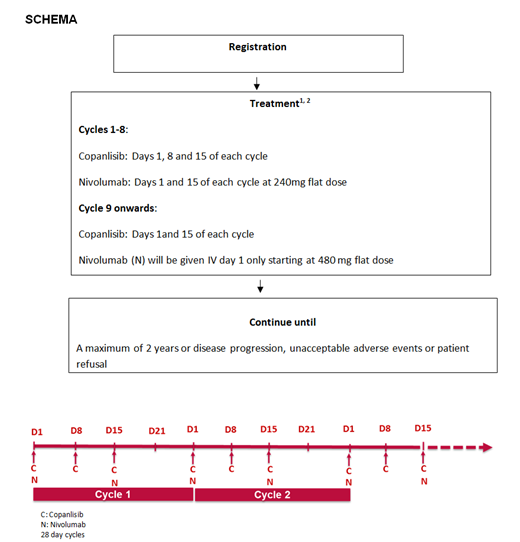 SCHEMA

Registration

Treatment$^{1, 2}$

Cycles 1-8:

Copanlisib: Days 1, 8 and 15 of each cycle

Nivolumab: Days 1 and 15 of each cycle at 240mg flat dose

Cycle 9 onwards:

Copanlisib: Days 1and 15 of each cycle

Nivolumab (N) will be given IV day 1 only starting at 480 mg flat dose

Continue until

A maximum of 2 years or disease progression, unacceptable adverse events or patient refusal

D1 D8 D15 D21 D1 D8 D15 D21 D1 D8 D15

C N C C N C N C C N C N C C N

Cycle 1 Cycle 2

C: Copanlisib
N: Nivolumab
28 day cycles