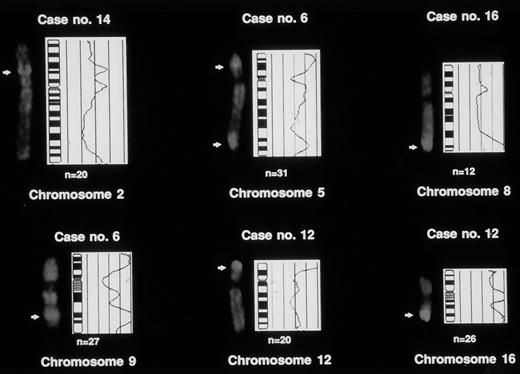 Case no. 14

n=20

Chromosome 2

Case no. 6

n=31

Chromosome 5

Case no. 16

n=12

Chromosome 8

Case no. 6

n=27

Chromosome 9

Case no. 12

n=20

Chromosome 12

Case no. 12

n=26

Chromosome 16