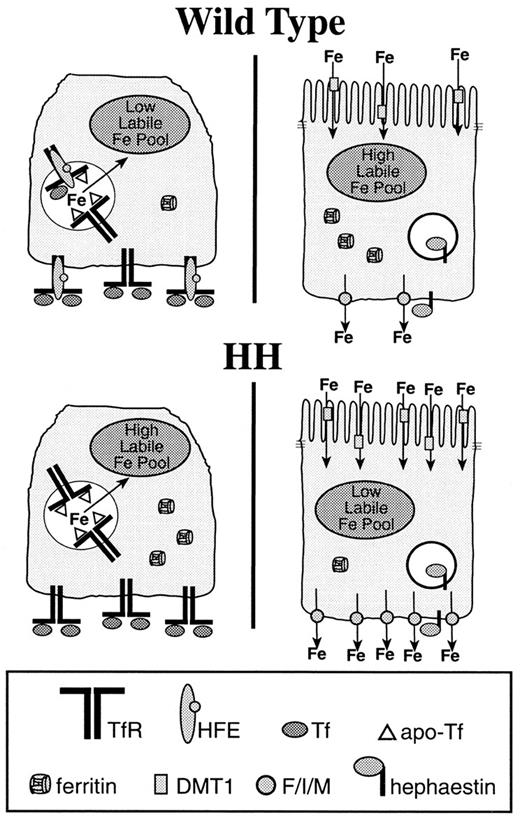 Wild Type

Low Labile Fe Pool

Fe

Fe Fe Fe

High Labile Fe Pool

Fe Fe

HH

High Labile Fe Pool

Fe

Fe Fe Fe Fe Fe

Low Labile Fe Pool

Fe Fe Fe Fe Fe

TfR HFE Tf apo-Tf

ferritin DMT1 F/I/M hephaestin