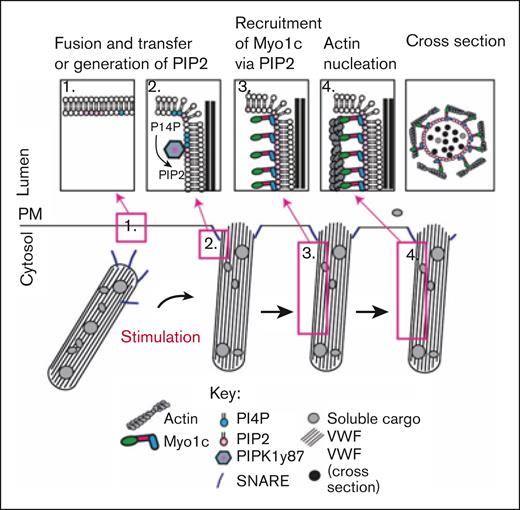 Fusion and transfer or generation of PIP2

Recruitment of Myo1c via PIP2

Actin nucleation

Cross section

1.

2.

P14P

PIP2

3.

4.

Lumen

PM

Cytosol

1.

2.

3.

4.

Stimulation

Key:

Actin

Myo1c

PI4P

PIP2

PIPK1y87

SNARE

Soluble cargo

VWF

VWF (cross section)