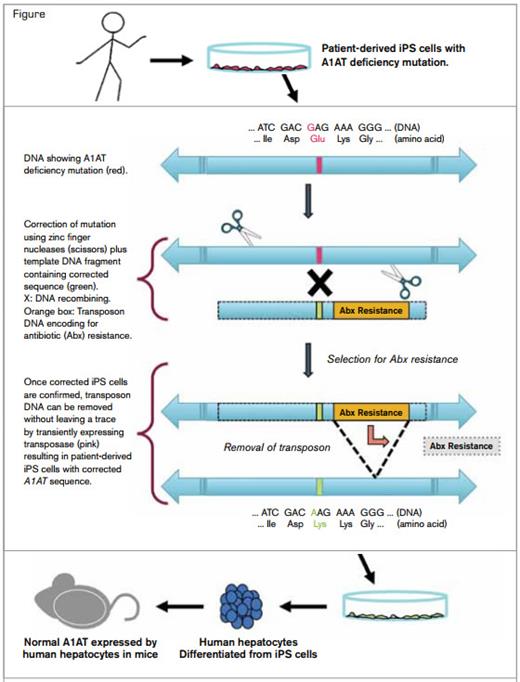 Figure

Patient-derived iPS cells with A1AT deficiency mutation.

... ATC GAC GAG AAA GGG ... (DNA)
... Ile Asp Glu Lys Gly ... (amino acid)

DNA showing A1AT deficiency mutation (red).

Correction of mutation using zinc finger nucleases (scissors) plus template DNA fragment containing corrected sequence (green). X: DNA recombining. Orange box: Transposon DNA encoding for antibiotic (Abx) resistance.

Abx Resistance

Selection for Abx resistance

Once corrected iPS cells are confirmed, transposon DNA can be removed without leaving a trace by transiently expressing transposase (pink) resulting in patient-derived iPS cells with corrected A1AT sequence.

Abx Resistance

Removal of transposon

Abx Resistance

... ATC GAC AAG AAA GGG ... (DNA)
... Ile Asp Lys Lys Gly ... (amino acid)

Normal A1AT expressed by human hepatocytes in mice

Human hepatocytes Differentiated from iPS cells